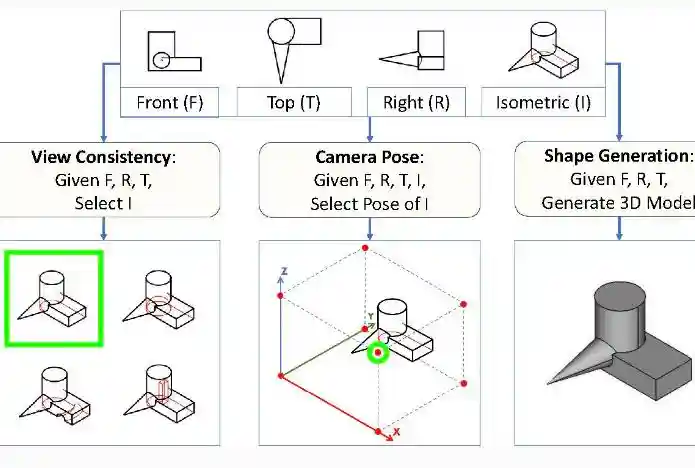 Front (F)

Top (T)

Right (R)

Isometric (I)

**View Consistency**:
Given F, R, T,
Select I

**Camera Pose**:
Given F, R, T, I,
Select Pose of I

**Shape Generation**:
Given F, R, T,
Generate 3D Model

Z

Y

X