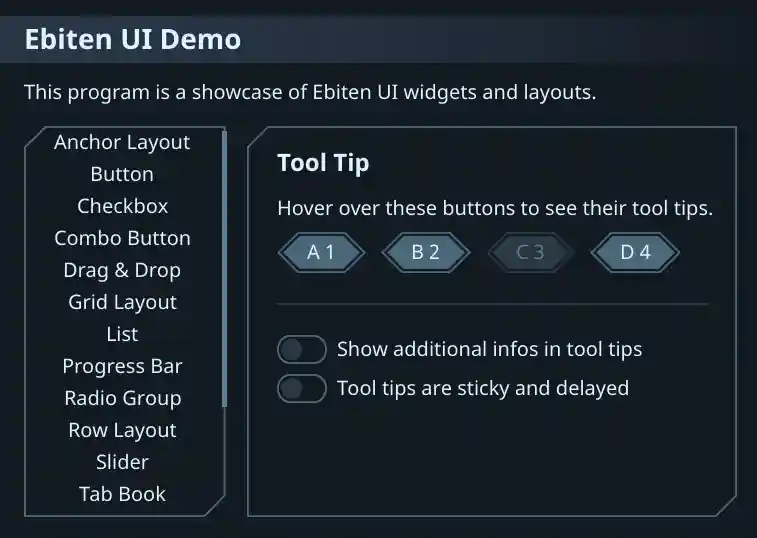 Ebiten UI Demo

This program is a showcase of Ebiten UI widgets and layouts.

Anchor Layout
Button
Checkbox
Combo Button
Drag & Drop
Grid Layout
List
Progress Bar
Radio Group
Row Layout
Slider
Tab Book

Tool Tip

Hover over these buttons to see their tool tips.

A 1
B 2
C 3
D 4

Show additional infos in tool tips
Tool tips are sticky and delayed