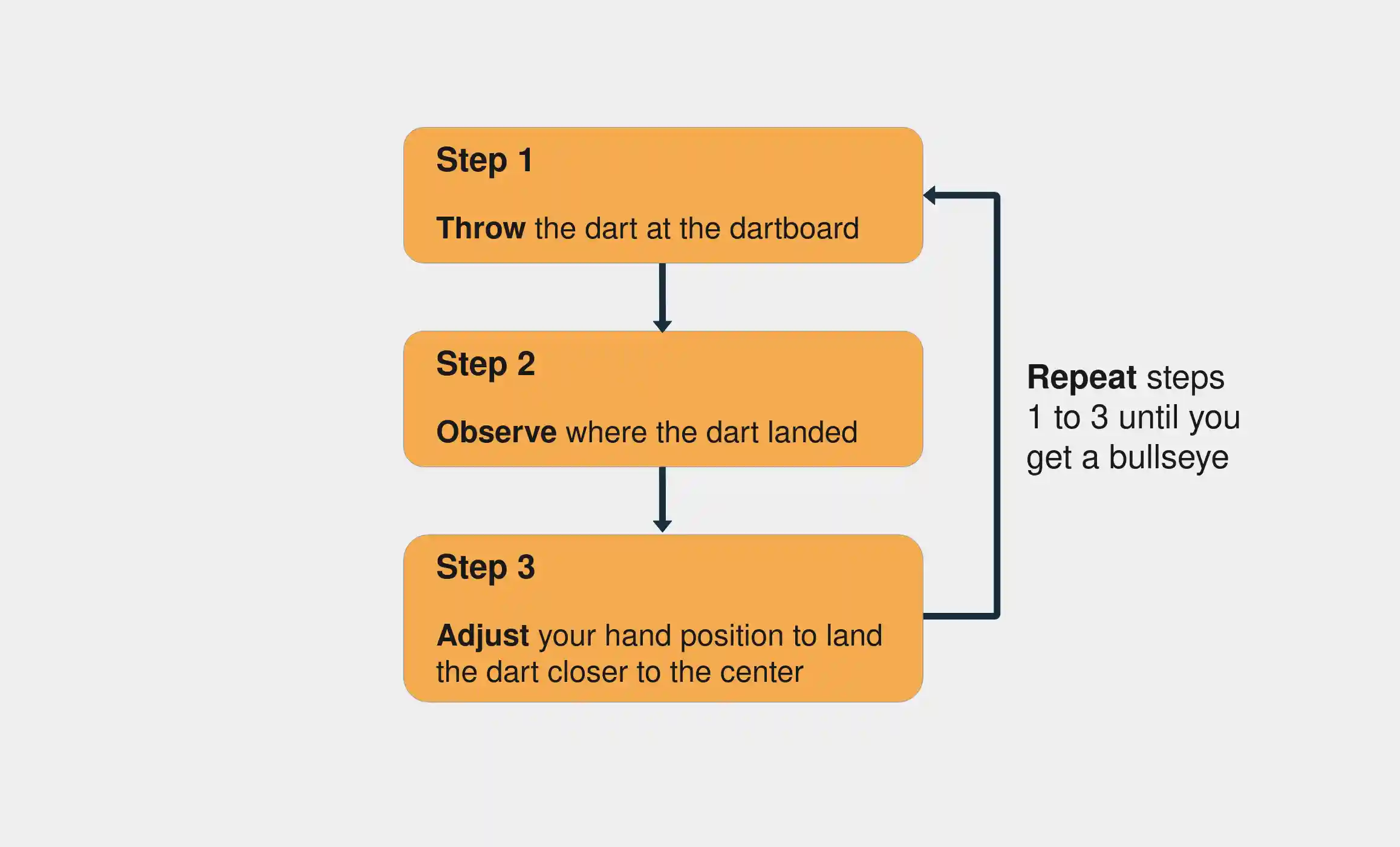 Step 1

Throw the dart at the dartboard

Step 2

Observe where the dart landed

Step 3

Adjust your hand position to land the dart closer to the center

Repeat steps 1 to 3 until you get a bullseye