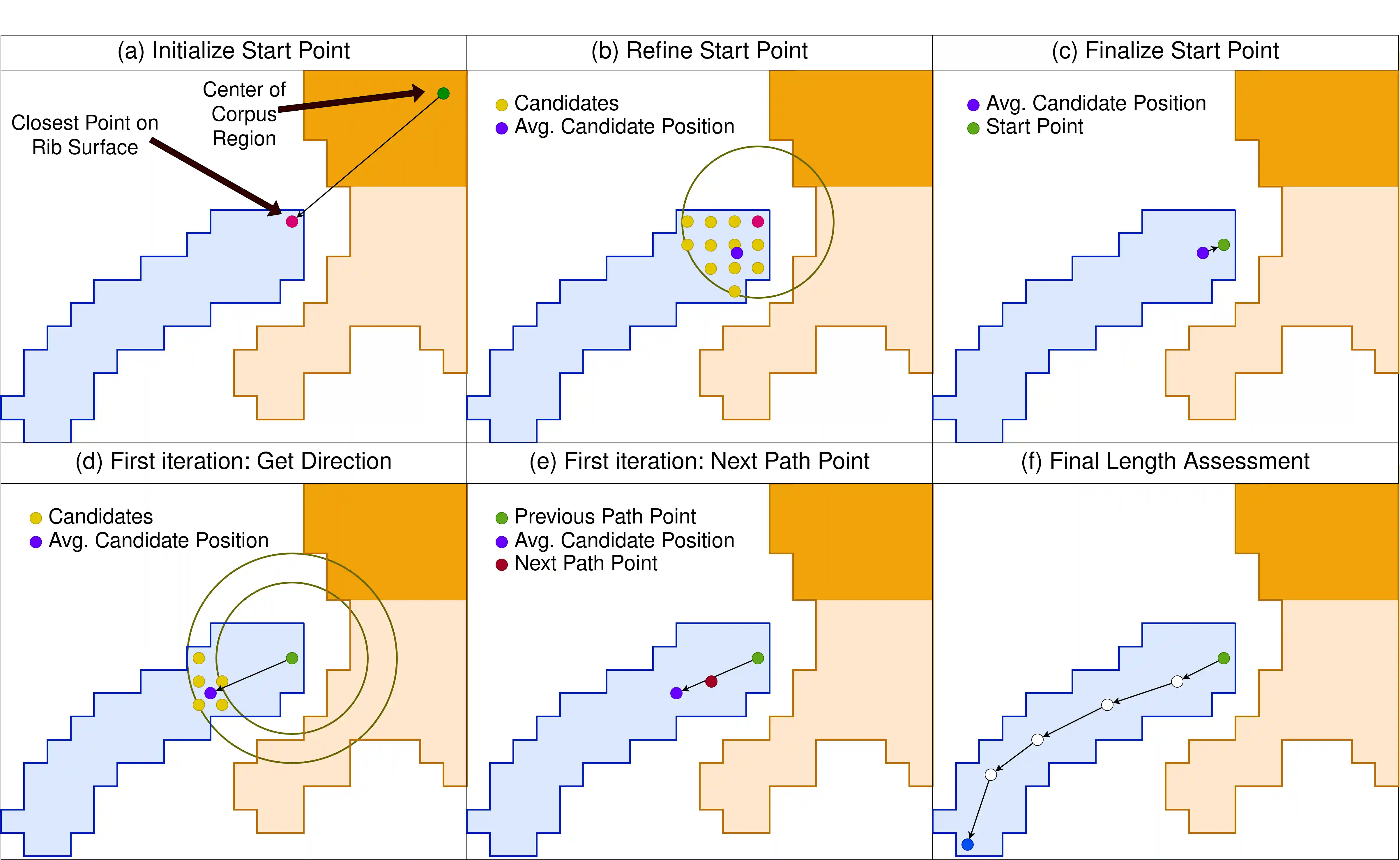 (a) Initialize Start Point

Closest Point on Rib Surface

Center of Corpus Region

(b) Refine Start Point

Candidates
Avg. Candidate Position

(c) Finalize Start Point

Avg. Candidate Position
Start Point

(d) First iteration: Get Direction

Candidates
Avg. Candidate Position

(e) First iteration: Next Path Point

Previous Path Point
Avg. Candidate Position
Next Path Point

(f) Final Length Assessment