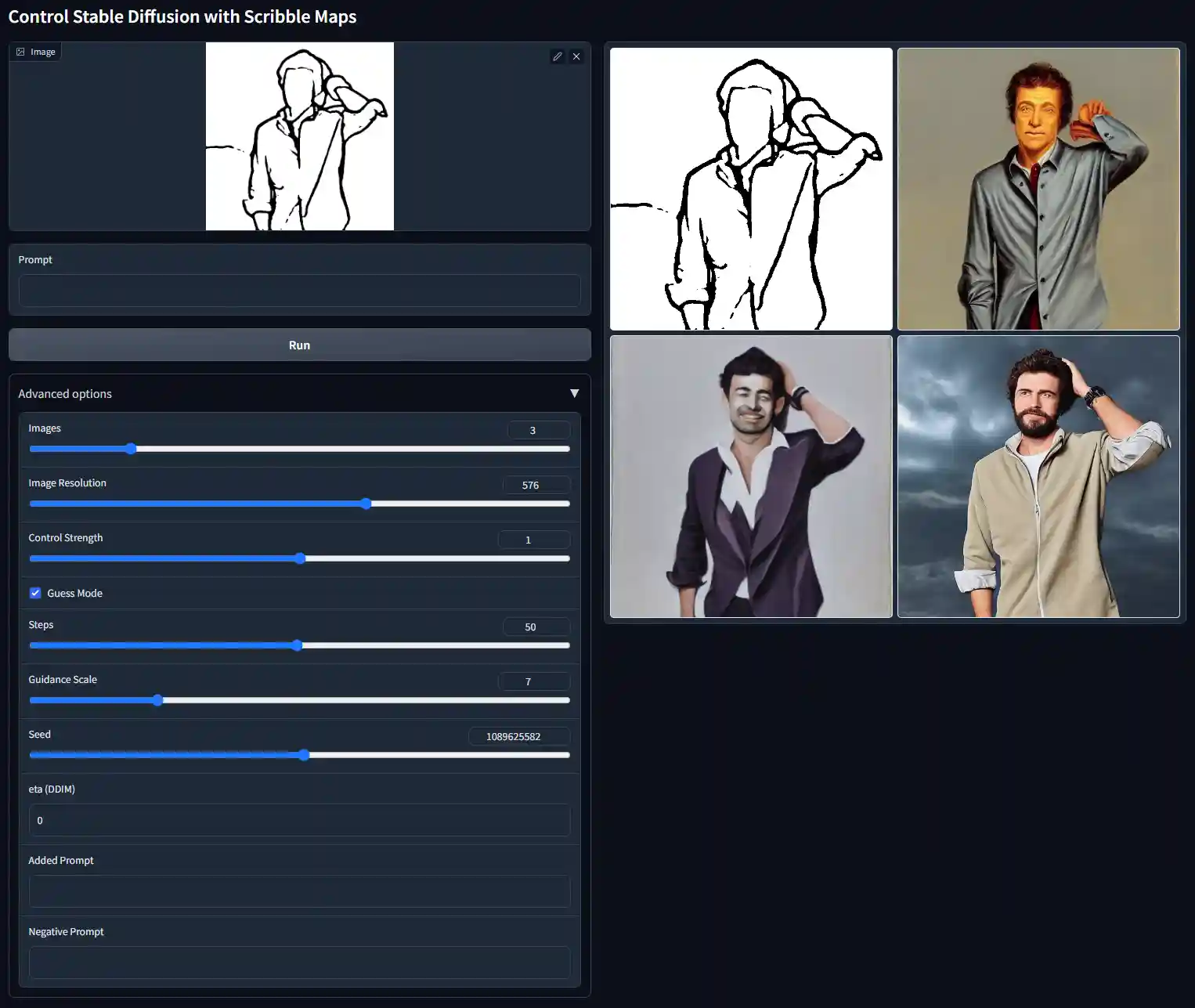 Control Stable Diffusion with Scribble Maps

Image

Prompt

Run

Advanced options

Images
3

Image Resolution
576

Control Strength
1

Guess Mode

Steps
50

Guidance Scale
7

Seed
1089625582

eta (DDIM)
0

Added Prompt

Negative Prompt