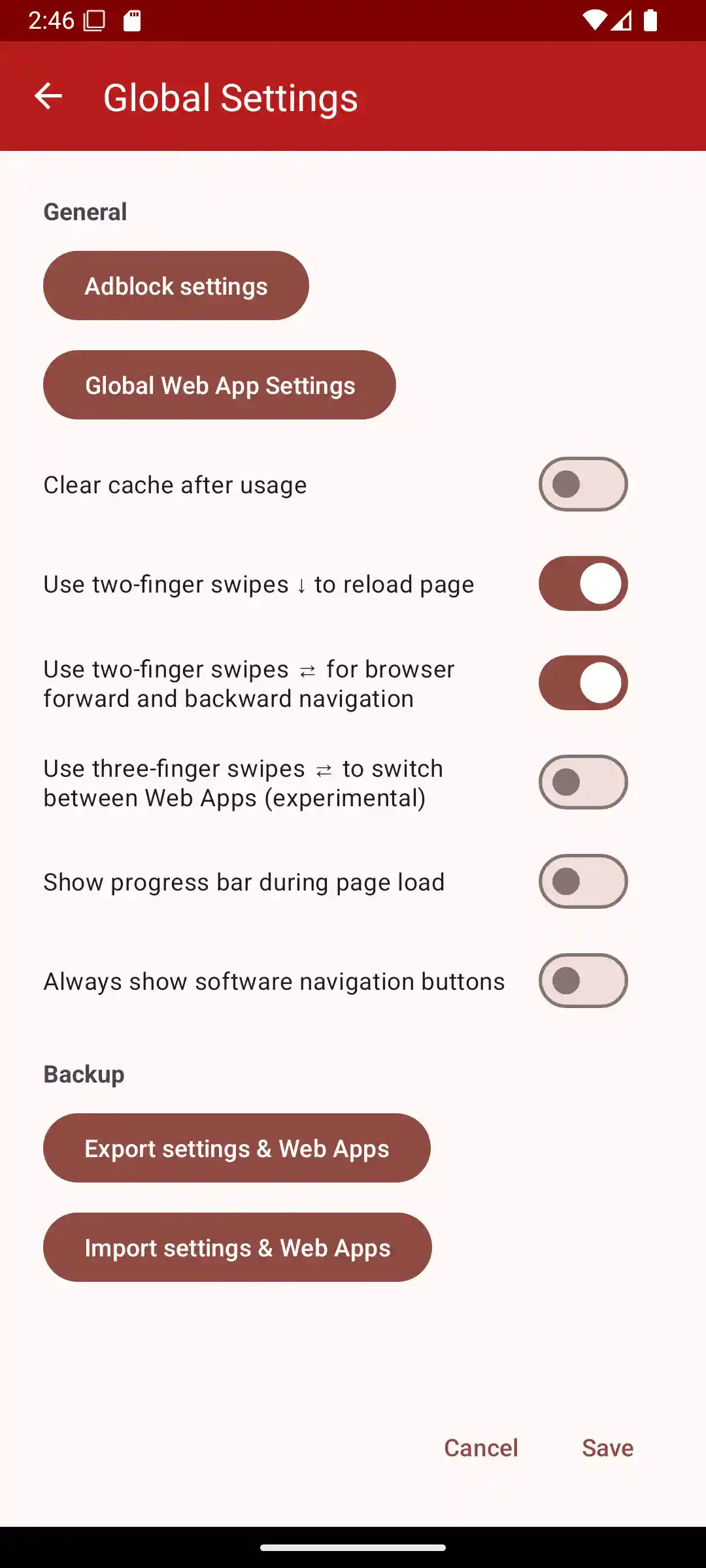 2:46

Global Settings

General

Adblock settings

Global Web App Settings

Clear cache after usage

Use two-finger swipes ↓ to reload page

Use two-finger swipes ⇄ for browser forward and backward navigation

Use three-finger swipes ⇄ to switch between Web Apps (experimental)

Show progress bar during page load

Always show software navigation buttons

Backup

Export settings & Web Apps

Import settings & Web Apps

Cancel Save