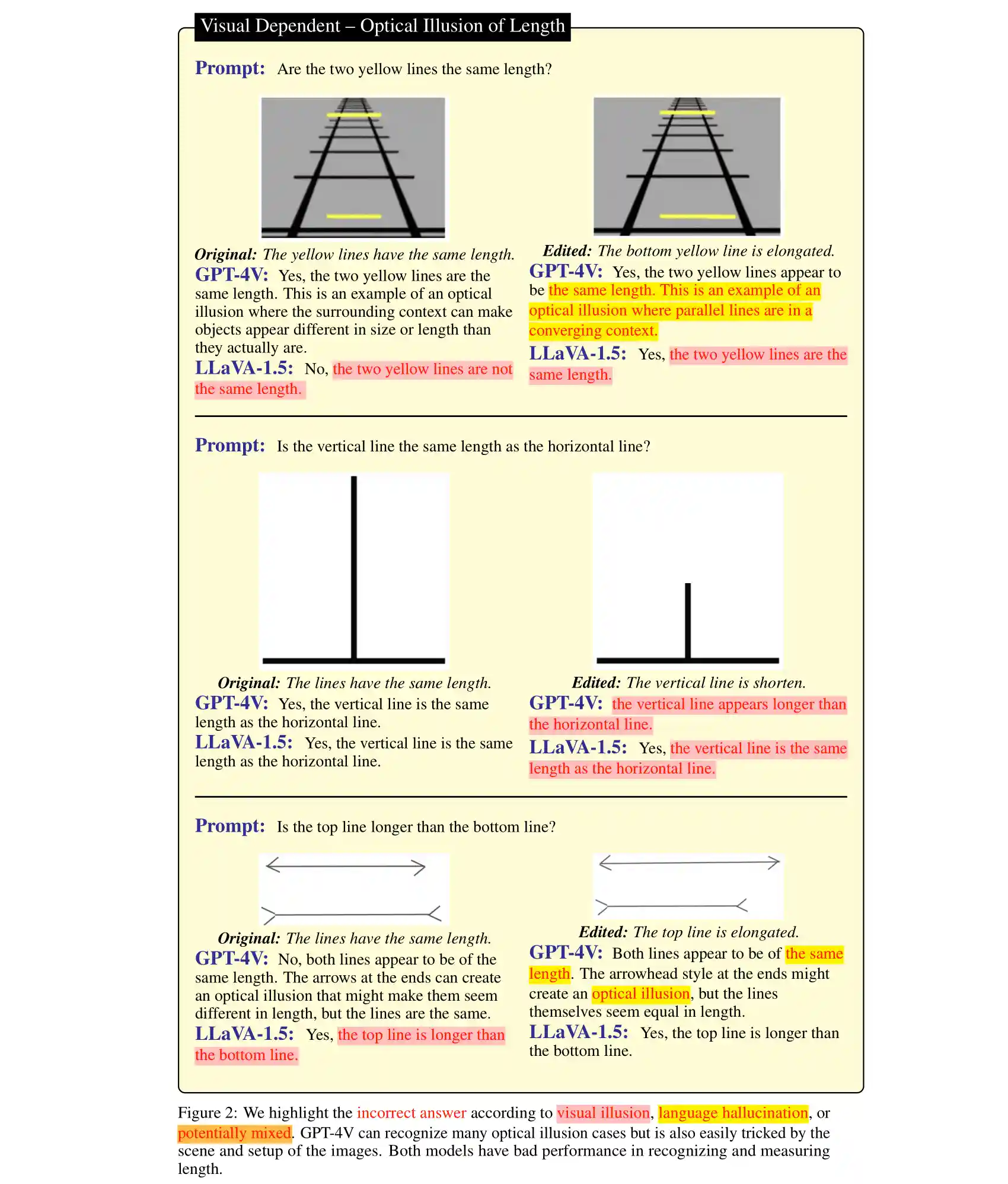 Visual Dependent – Optical Illusion of Length

Prompt: Are the two yellow lines the same length?

Original: The yellow lines have the same length.
GPT-4V: Yes, the two yellow lines are the same length. This is an example of an optical illusion where the surrounding context can make objects appear different in size or length than they actually are.
LLaVA-1.5: No, the two yellow lines are not the same length.

Edited: The bottom yellow line is elongated.
GPT-4V: Yes, the two yellow lines appear to be the same length. This is an example of an optical illusion where parallel lines are in a converging context.
LLaVA-1.5: Yes, the two yellow lines are the same length.

Prompt: Is the vertical line the same length as the horizontal line?

Original: The lines have the same length.
GPT-4V: Yes, the vertical line is the same length as the horizontal line.
LLaVA-1.5: Yes, the vertical line is the same length as the horizontal line.

Edited: The vertical line is shorten.
GPT-4V: the vertical line appears longer than the horizontal line.
LLaVA-1.5: Yes, the vertical line is the same length as the horizontal line.

Prompt: Is the top line longer than the bottom line?

Original: The lines have the same length.
GPT-4V: No, both lines appear to be of the same length. The arrows at the ends can create an optical illusion that might make them seem different in length, but the lines are the same.
LLaVA-1.5: Yes, the top line is longer than the bottom line.

Edited: The top line is elongated.
GPT-4V: Both lines appear to be of the same length. The arrowhead style at the ends might create an optical illusion, but the lines themselves seem equal in length.
LLaVA-1.5: Yes, the top line is longer than the bottom line.

Figure 2: We highlight the incorrect answer according to visual illusion, language hallucination, or potentially mixed. GPT-4V can recognize many optical illusion cases but is also easily tricked by the scene and setup of the images. Both models have bad performance in recognizing and measuring length.