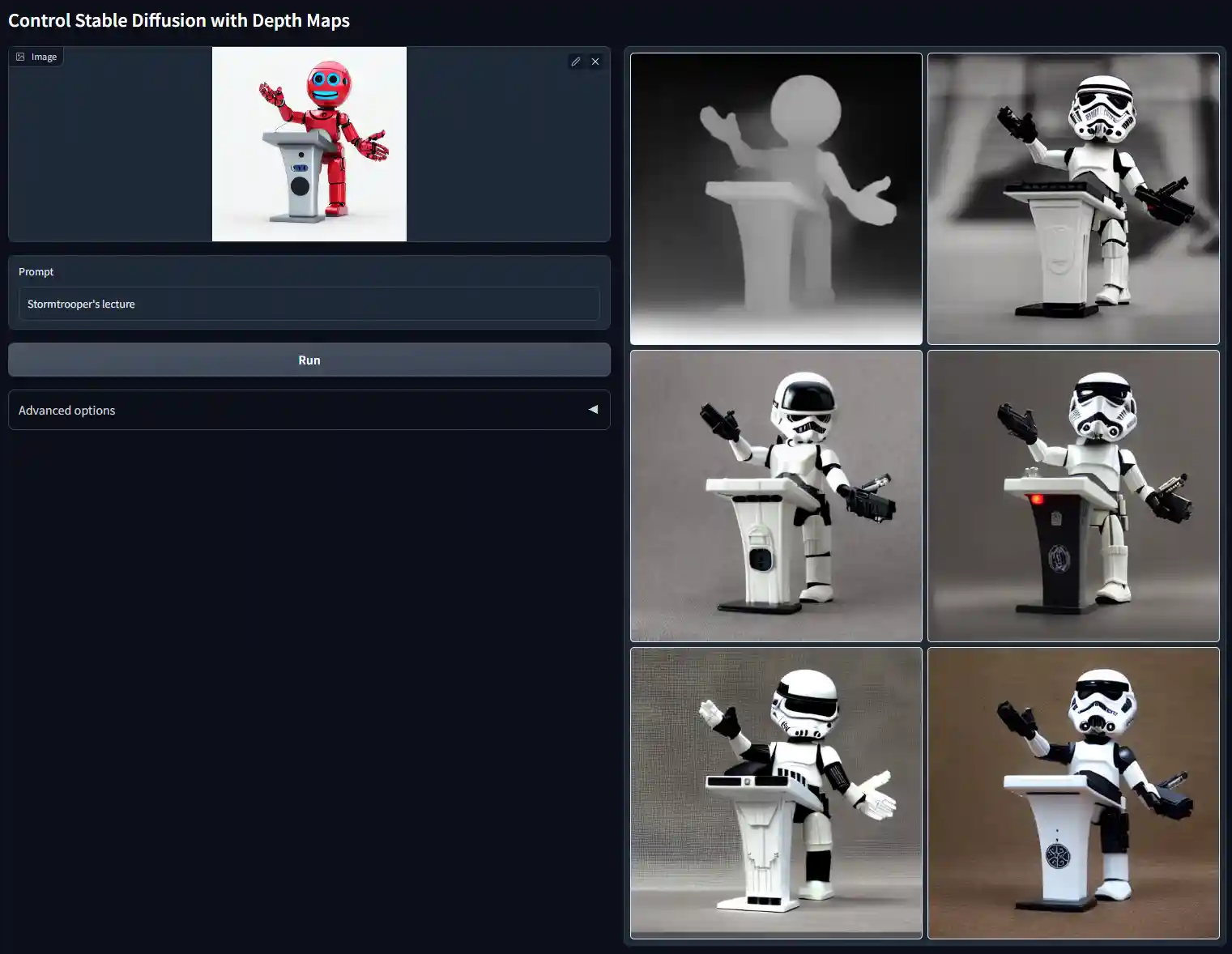 Control Stable Diffusion with Depth Maps

Image

Prompt

Stormtrooper's lecture

Run

Advanced options