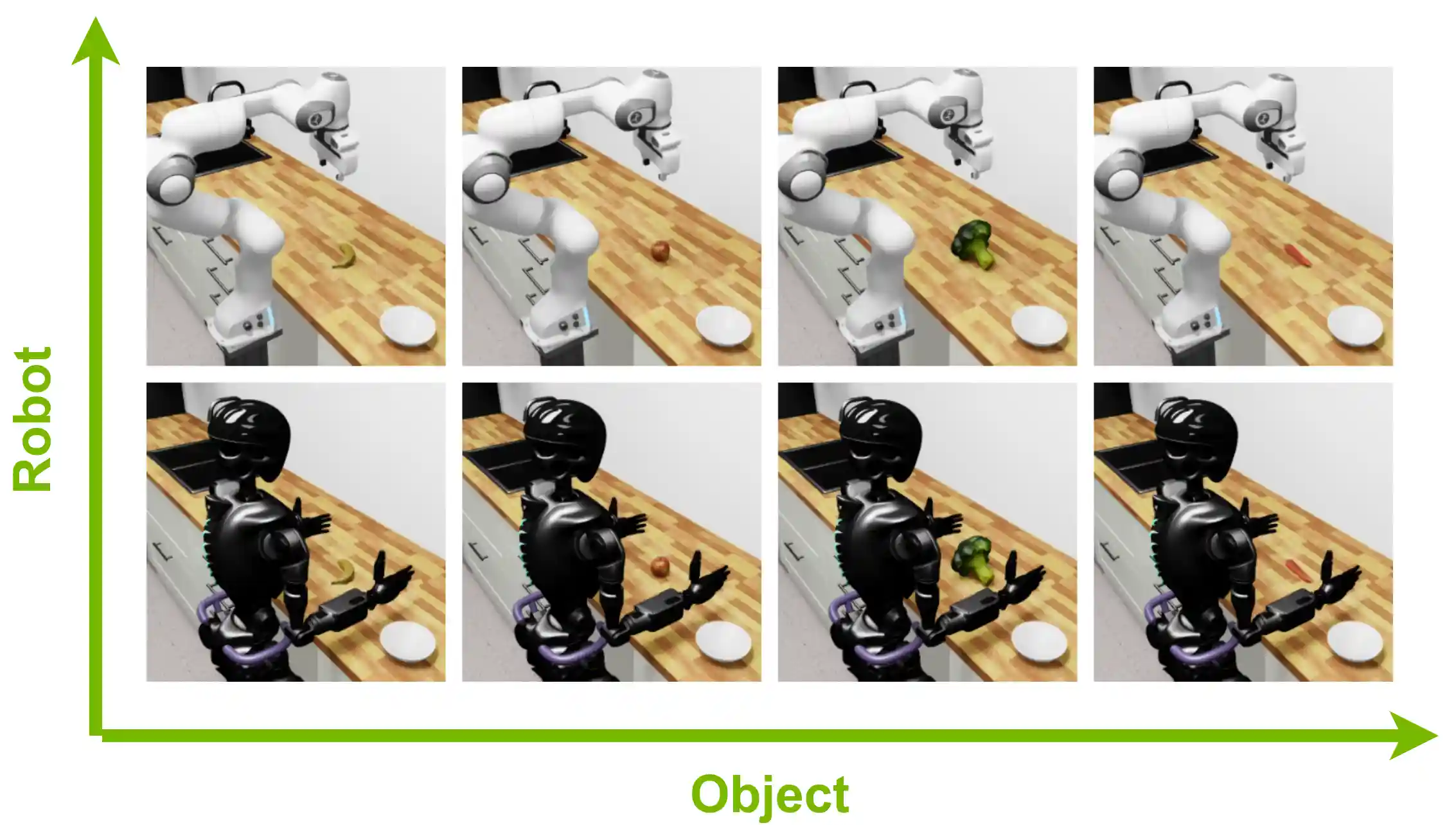 Robot

Object