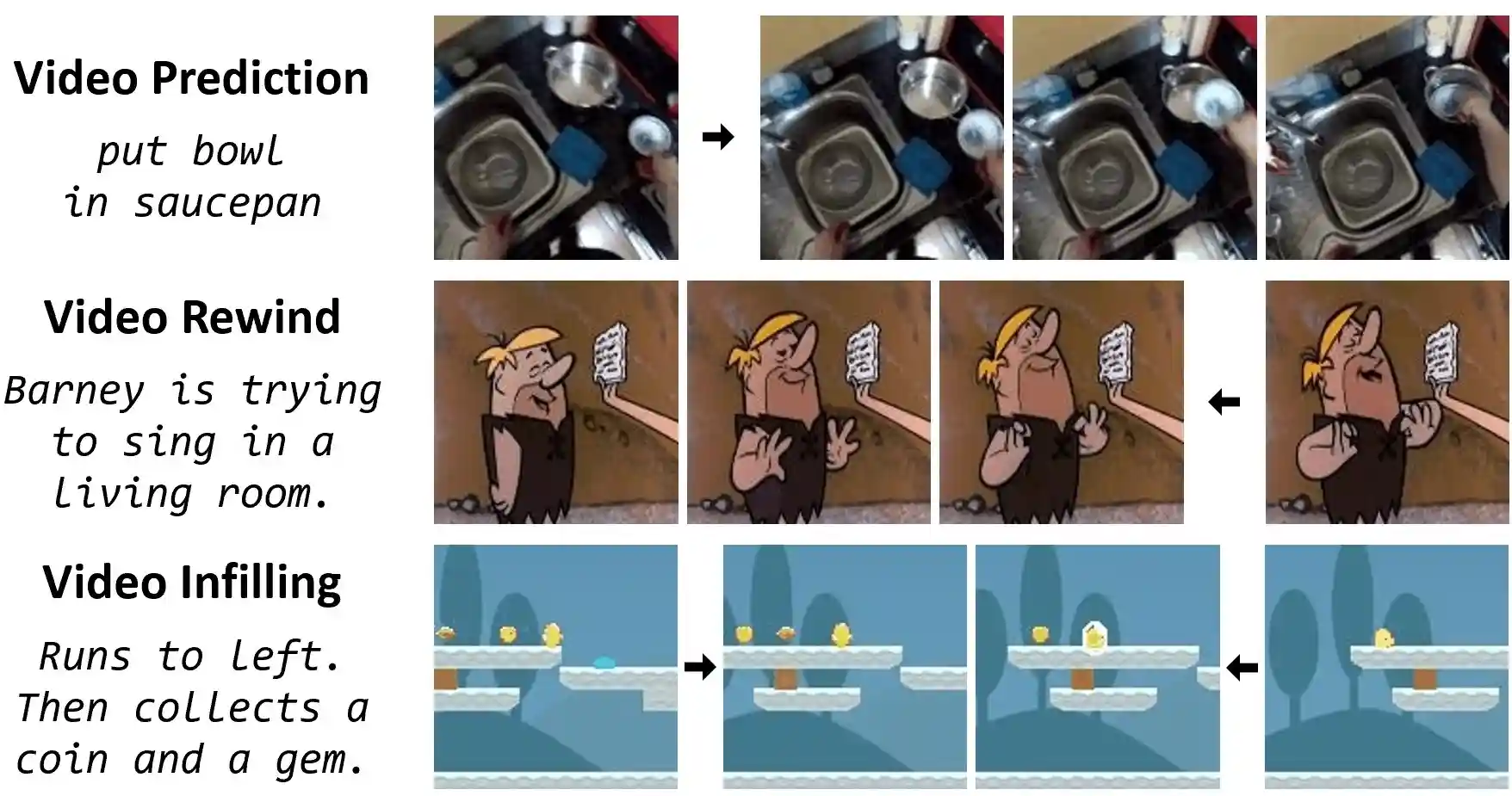 Video Prediction

put bowl in saucepan

Video Rewind

Barney is trying to sing in a living room.

Video Infilling

Runs to left. Then collects a coin and a gem.