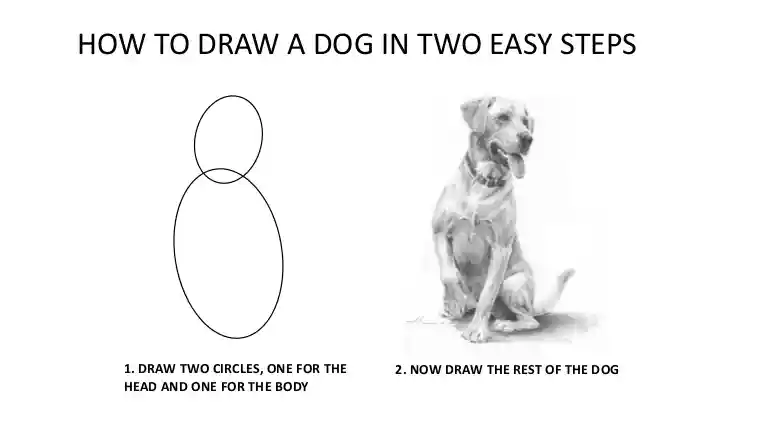 HOW TO DRAW A DOG IN TWO EASY STEPS

1. DRAW TWO CIRCLES, ONE FOR THE HEAD AND ONE FOR THE BODY

2. NOW DRAW THE REST OF THE DOG