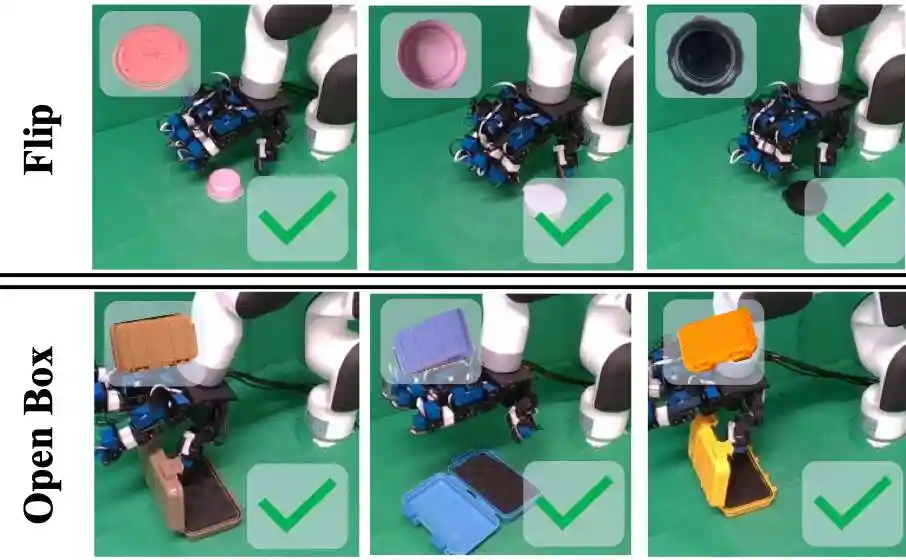 Flip

Open Box