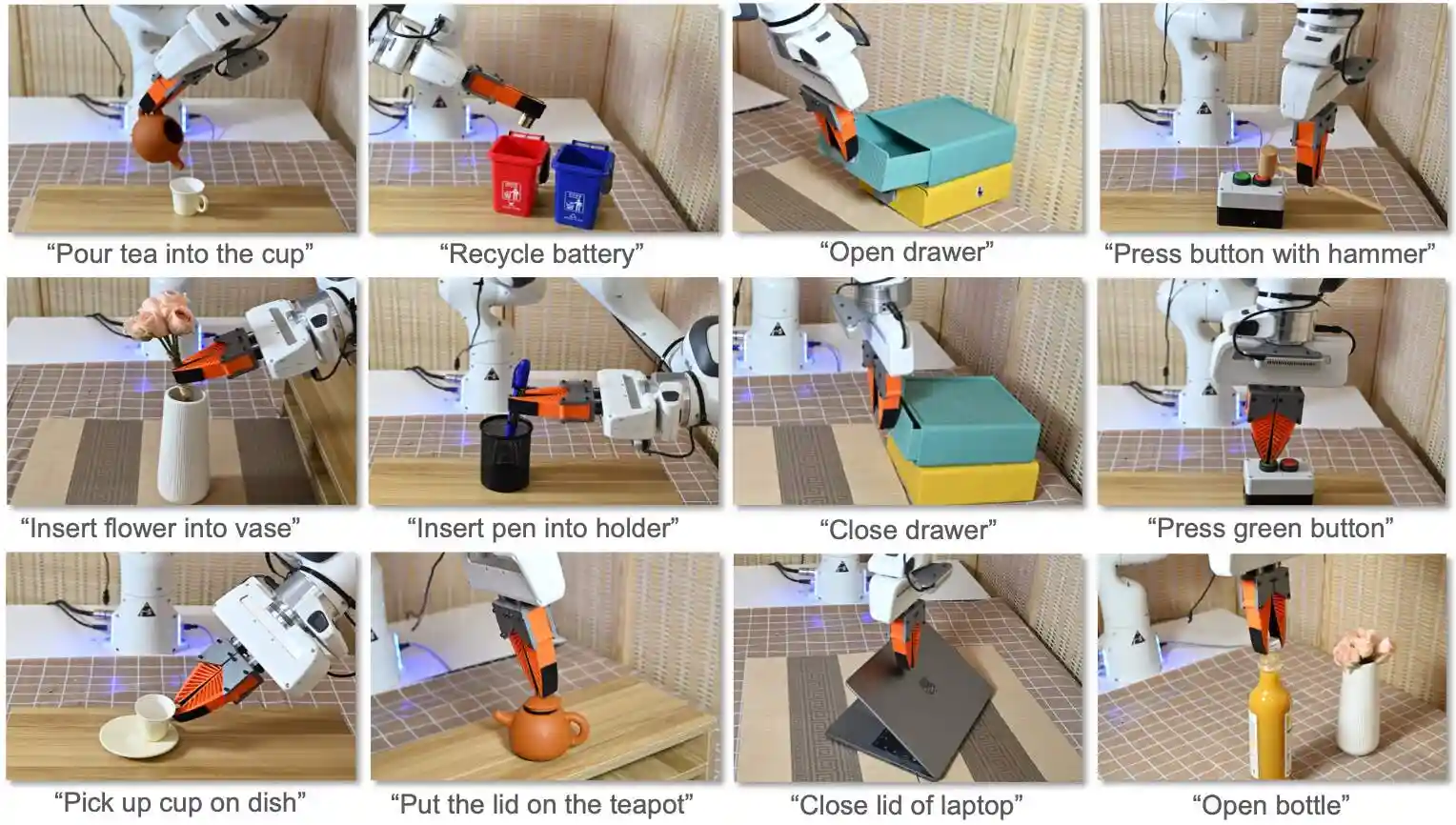 “Pour tea into the cup”

“Recycle battery”

“Open drawer”

“Press button with hammer”

“Insert flower into vase”

“Insert pen into holder”

“Close drawer”

“Press green button”

“Pick up cup on dish”

“Put the lid on the teapot”

“Close lid of laptop”

“Open bottle”